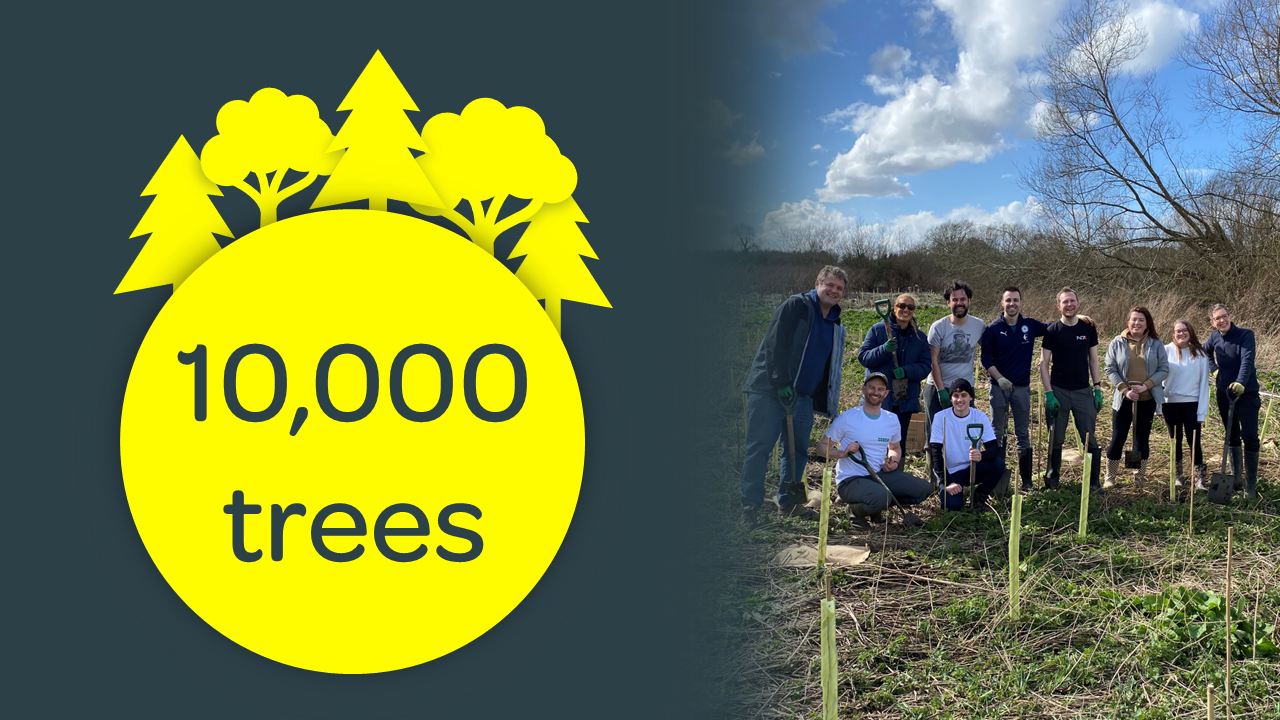 10,000 trees